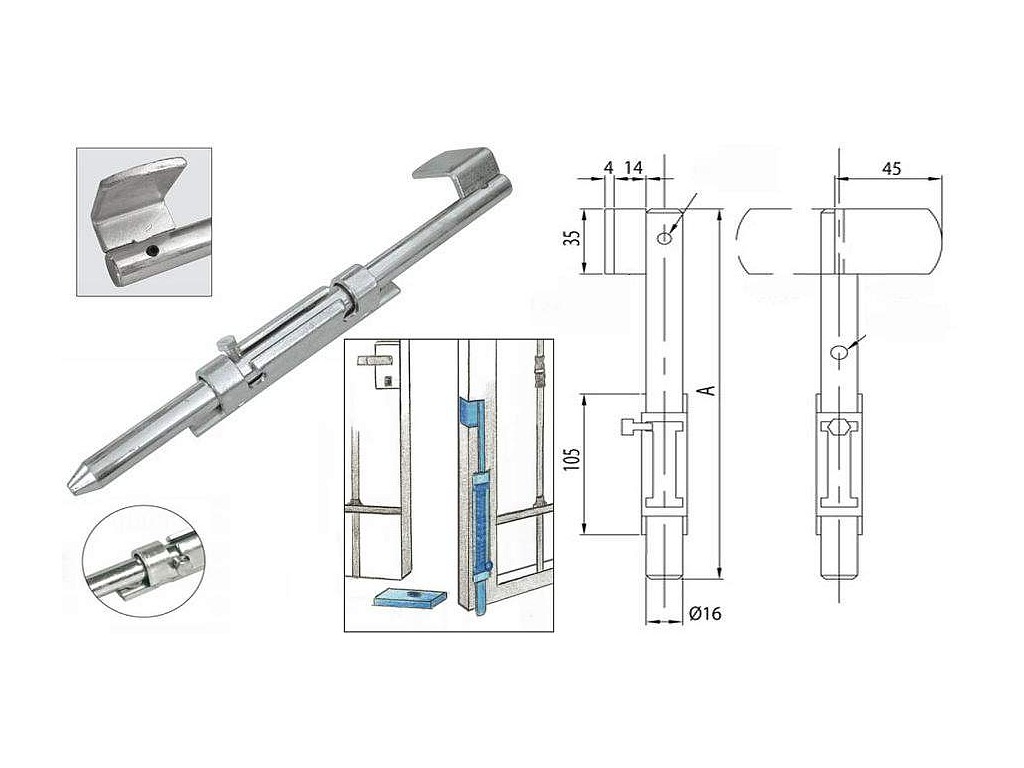 4
14
35
A
105
Ø16
45